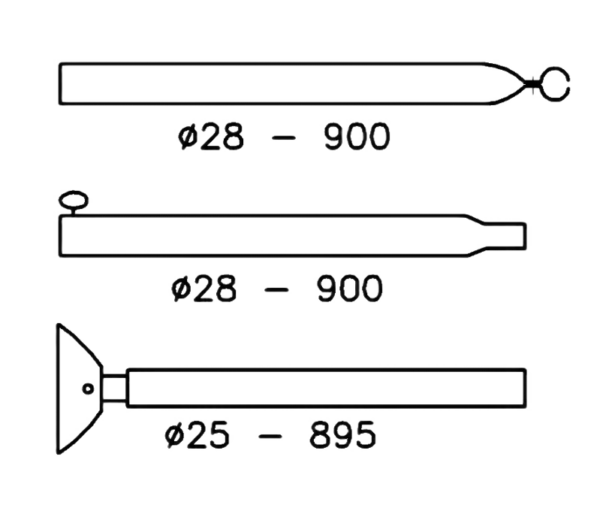 ø28 – 900

ø28 – 900

ø25 – 895